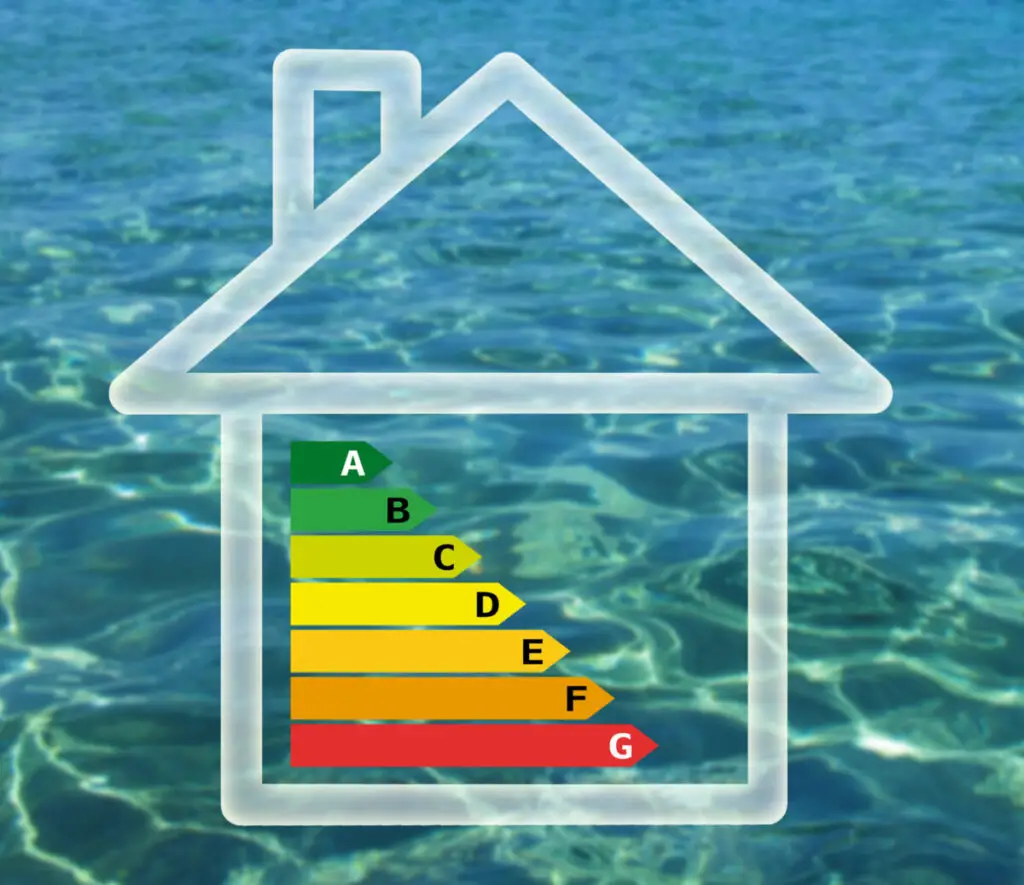 A
B
C
D
E
F
G